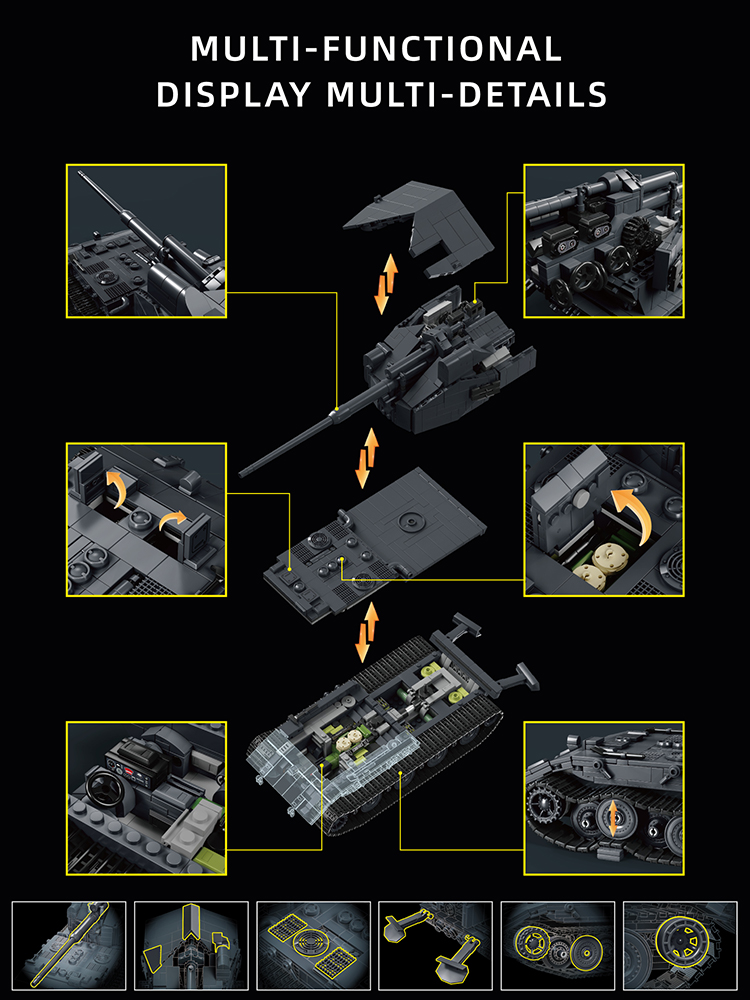 MULTI-FUNCTIONAL
DISPLAY MULTI-DETAILS